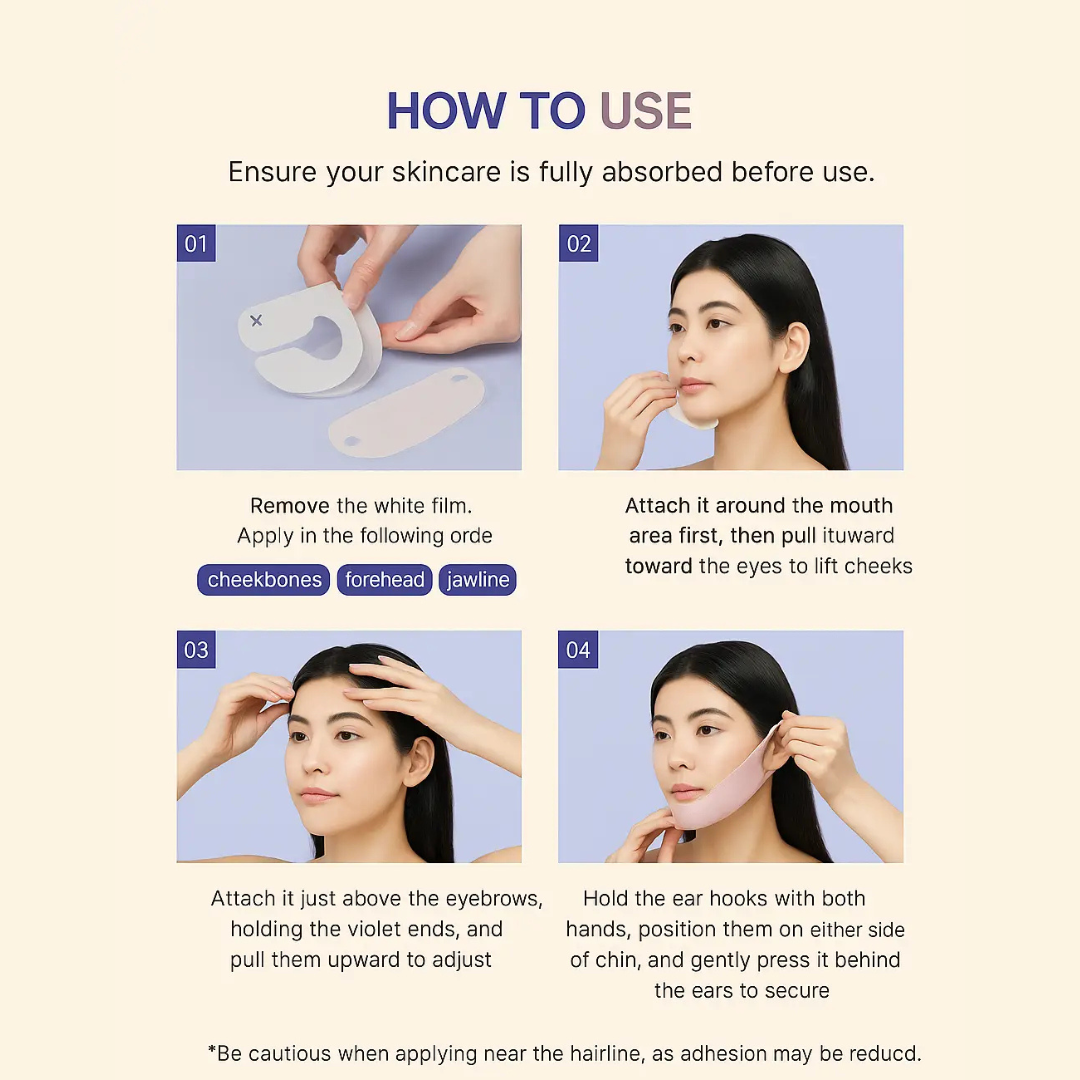 HOW TO USE

Ensure your skincare is fully absorbed before use.

01

Remove the white film. Apply in the following orde

cheekbones forehead jawline

02

Attach it around the mouth area first, then pull ituward toward the eyes to lift cheeks

03

Attach it just above the eyebrows, holding the violet ends, and pull them upward to adjust

04

Hold the ear hooks with both hands, position them on either side of chin, and gently press it behind the ears to secure

*Be cautious when applying near the hairline, as adhesion may be reducd.