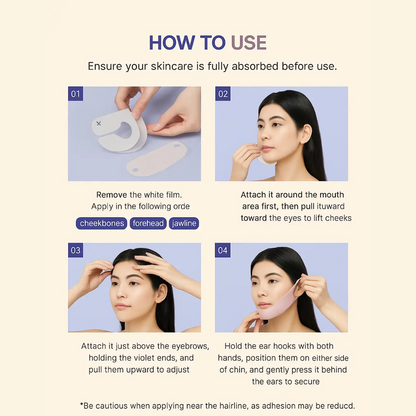 HOW TO USE

Ensure your skincare is fully absorbed before use.

01

Remove the white film. Apply in the following orde

cheekbones forehead jawline

02

Attach it around the mouth area first, then pull ituward toward the eyes to lift cheeks

03

Attach it just above the eyebrows, holding the violet ends, and pull them upward to adjust

04

Hold the ear hooks with both hands, position them on either side of chin, and gently press it behind the ears to secure

*Be cautious when applying near the hairline, as adhesion may be reducd.